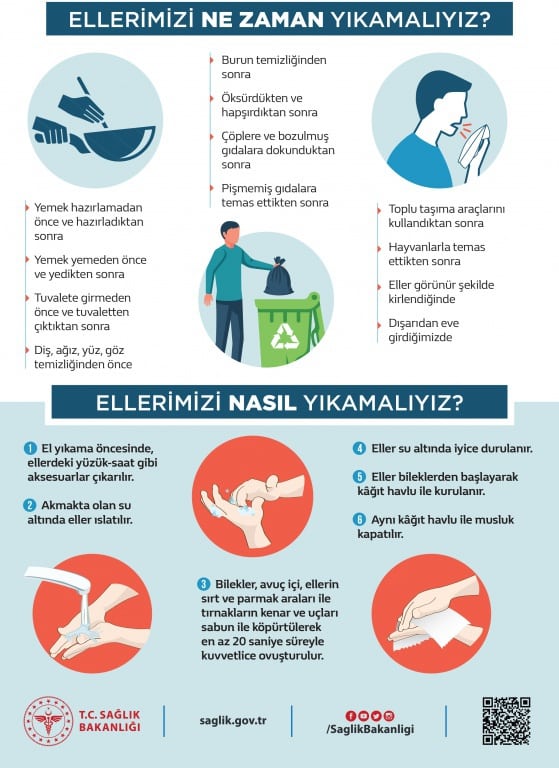 ELLERİMİZİ NE ZAMAN YIKAMALIYIZ?

Yemek hazırlamadan önce ve hazırladıktan sonra

Yemek yemeden önce ve yedikten sonra

Tuvalete girmeden önce ve tuvaletten çıktıktan sonra

Diş, ağız, yüz, göz temizliğinden önce

Burun temizliğinden sonra

Öksürdükten ve hapşırdıktan sonra

Çöplere ve bozulmuş gıdalara dokunduktan sonra

Pişmemiş gıdalara temas ettikten sonra

Toplu taşıma araçlarını kullandıktan sonra

Hayvanlarla temas ettikten sonra

Eller görünür şekilde kirlendiğinde

Dışarıdan eve girdiğimizde

ELLERİMİZİ NASIL YIKAMALIYIZ?

1 El yıkama öncesinde, ellerdeki yüzük-saat gibi aksesuarlar çıkarılır.

2 Akmakta olan su altında eller ıslatılır.

3 Bilekler, avuç içi, ellerin sırt ve parmak araları ile tırnakların kenar ve uçları sabun ile köpürtülerek en az 20 saniye süreyle kuvvetlice ovuşturulur.

4 Eller su altında iyice durulanır.

5 Eller bileklerden başlayarak kâğıt havlu ile kurulanır.

6 Aynı kâğıt havlu ile musluk kapatılır.

T.C. SAĞLIK BAKANLIĞI

saglik.gov.tr

/SaglikBakanligi